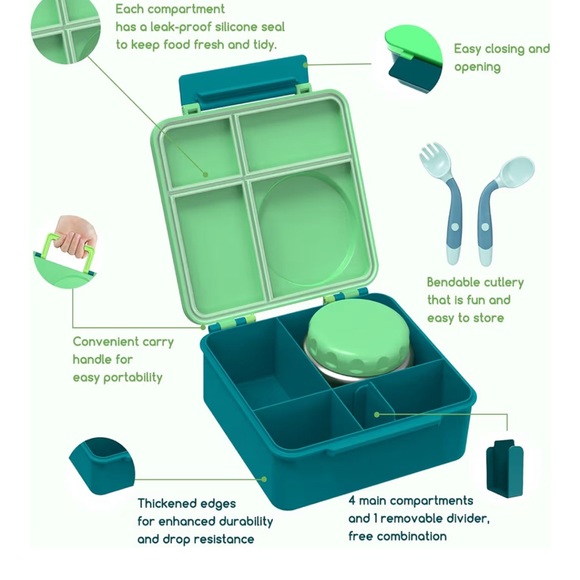 Each compartment has a leak-proof silicone seal to keep food fresh and tidy.

Easy closing and opening

Bendable cutlery that is fun and easy to store

Convenient carry handle for easy portability

Thickened edges for enhanced durability and drop resistance

4 main compartments and 1 removable divider, free combination